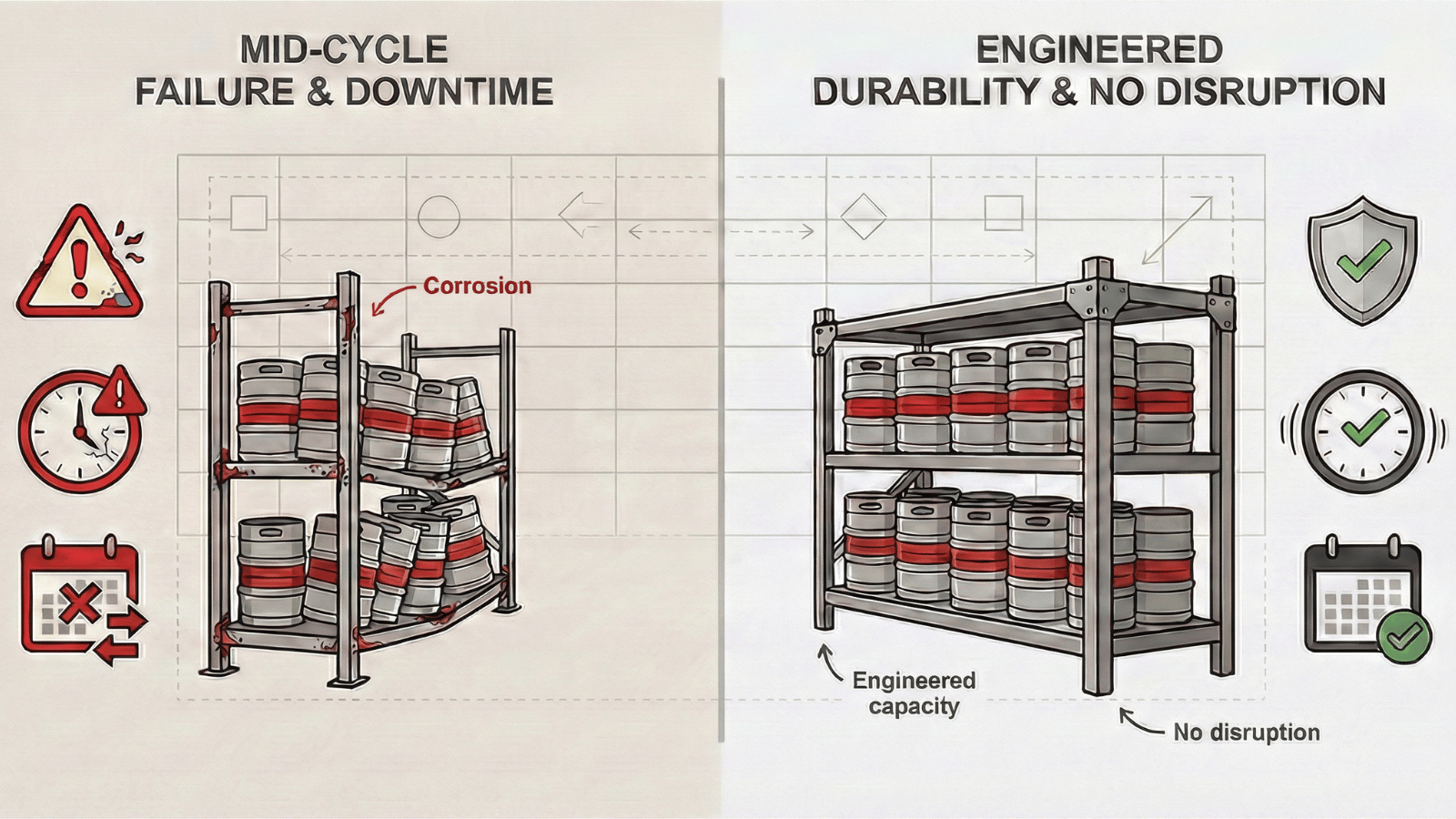 MID-CYCLE FAILURE & DOWNTIME

Corrosion

ENGINEERED DURABILITY & NO DISRUPTION

Engineered capacity

No disruption